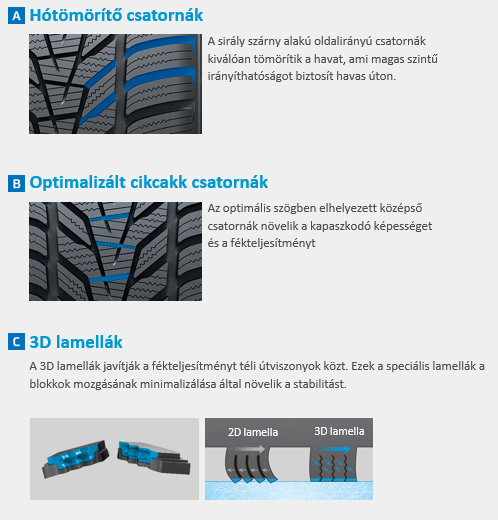 A Hótömörítő csatornák

A sirály szárny alakú oldalirányú csatornák kiválóan tömörítik a havat, ami magas szintű irányíthatóságot biztosít havas úton.

B Optimalizált cikcakk csatornák

Az optimális szögben elhelyezett középső csatornák növelik a kapaszkodó képességet és a fékteljesítményt

C 3D lamellák

A 3D lamellák javítják a fékteljesítményt téli útviszonyok közt. Ezek a speciális lamellák a blokkok mozgásának minimalizálása által növelik a stabilitást.

2D lamella

3D lamella