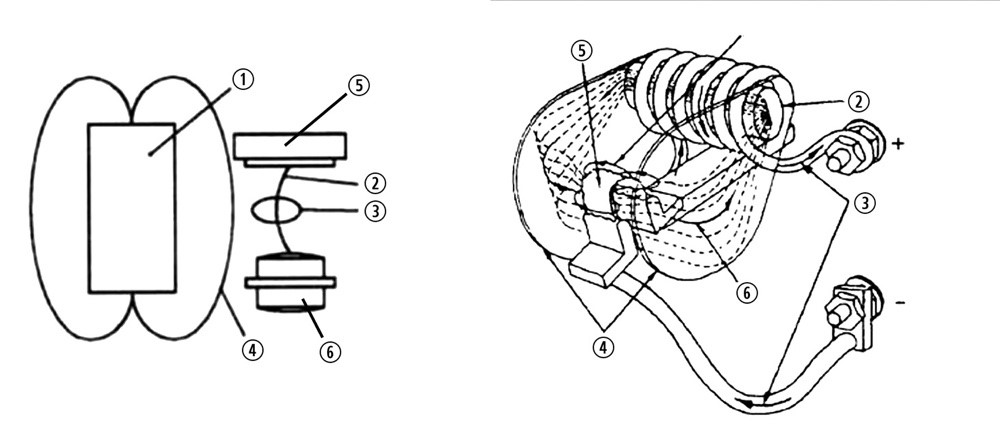 ①
⑤
②
③
④
⑥

⑤
②
+
③
⑥
-
④