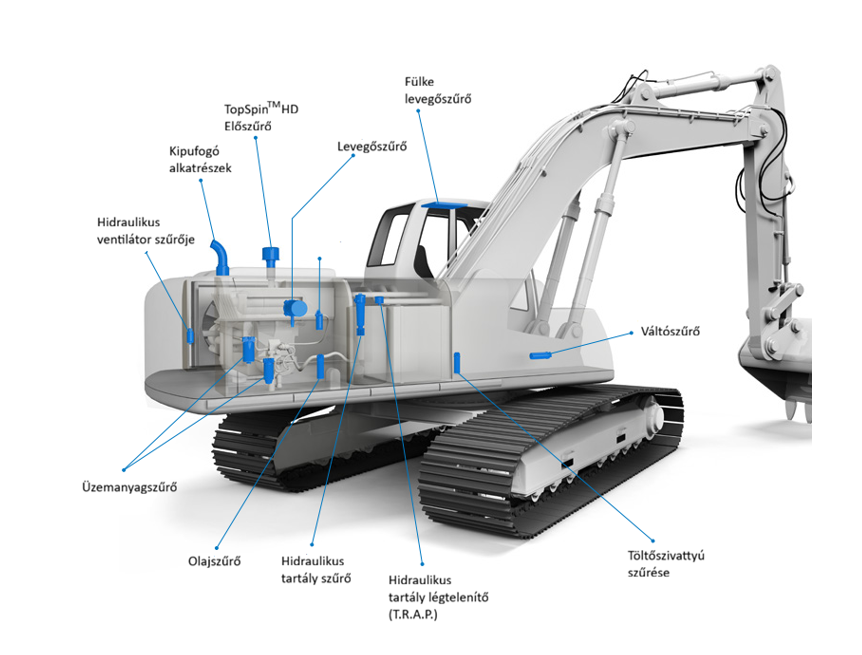 Fülke levegőszűrő

TopSpin$^{TM}$HD Előszűrő

Levegőszűrő

Kipufogó alkatrészek

Hidraulikus ventilátor szűrője

Váltószűrő

Üzemanyagszűrő

Olajszűrő

Hidraulikus tartály szűrő

Hidraulikus tartály légtelenítő (T.R.A.P.)

Töltőszivattyú szűrése