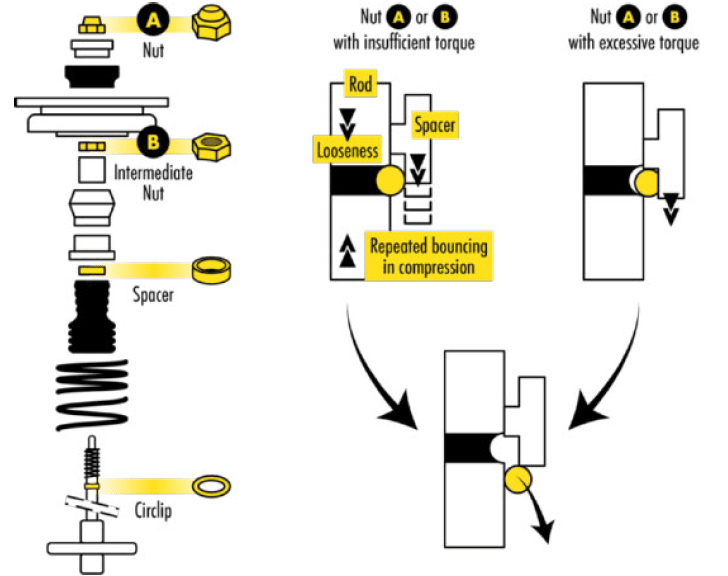 A
Nut

B
Intermediate Nut

Spacer

Circlip

Nut A or B with insufficient torque

Rod

Spacer

Looseness

Repeated bouncing in compression

Nut A or B with excessive torque