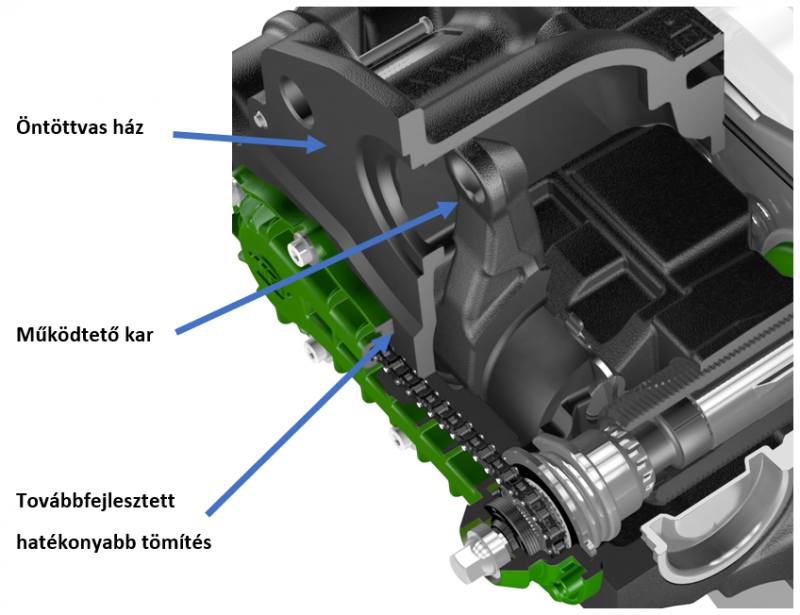 Öntöttvas ház

Működtető kar

Továbbfejlesztett

hatékonyabb tömítés