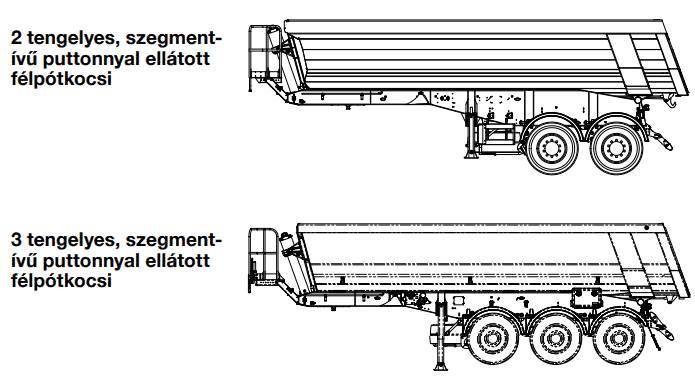 2 tengelyes, szegmentívű puttonnyal ellátott félpótkocsi

3 tengelyes, szegmentívű puttonnyal ellátott félpótkocsi